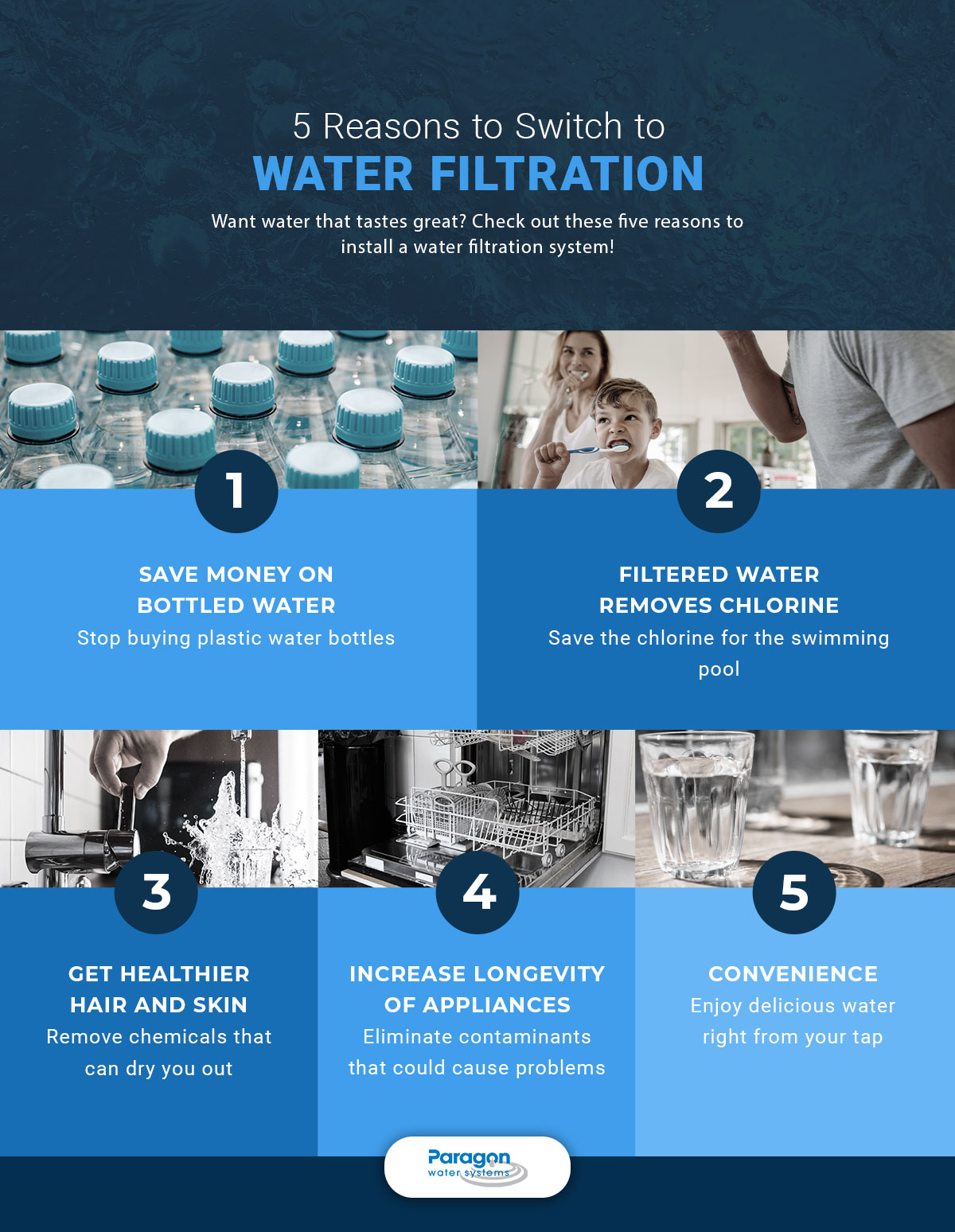 5 Reasons to Switch to
WATER FILTRATION

Want water that tastes great? Check out these five reasons to install a water filtration system!

1

SAVE MONEY ON BOTTLED WATER
Stop buying plastic water bottles

2

FILTERED WATER REMOVES CHLORINE
Save the chlorine for the swimming pool

3

GET HEALTHIER HAIR AND SKIN
Remove chemicals that can dry you out

4

INCREASE LONGEVITY OF APPLIANCES
Eliminate contaminants that could cause problems

5

CONVENIENCE
Enjoy delicious water right from your tap

Paragon
water systems